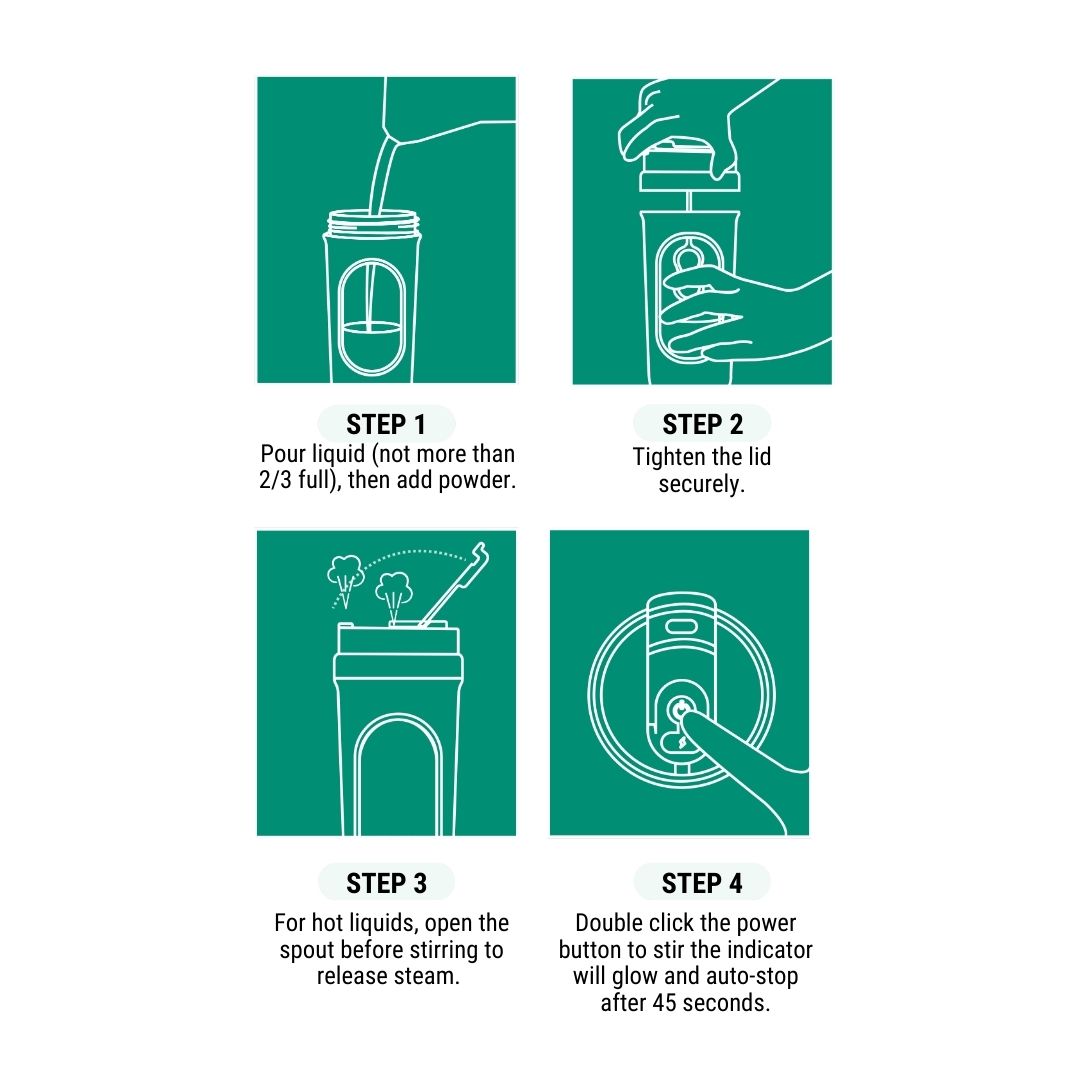 STEP 1
Pour liquid (not more than 2/3 full), then add powder.

STEP 2
Tighten the lid securely.

STEP 3
For hot liquids, open the spout before stirring to release steam.

STEP 4
Double click the power button to stir the indicator will glow and auto-stop after 45 seconds.