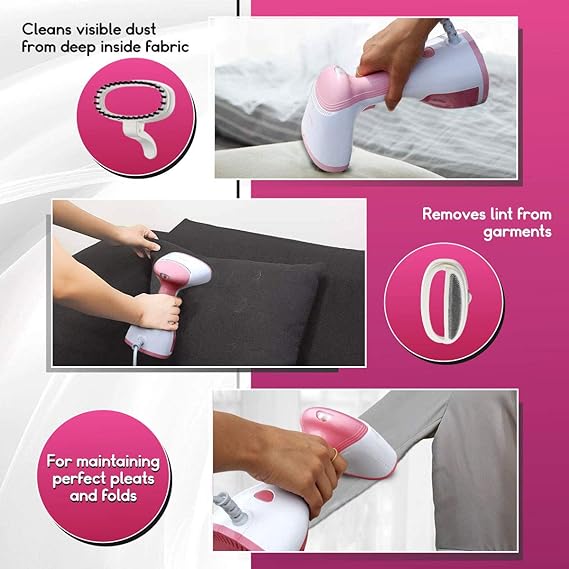 Cleans visible dust from deep inside fabric

Removes lint from garments

For maintaining perfect pleats and folds