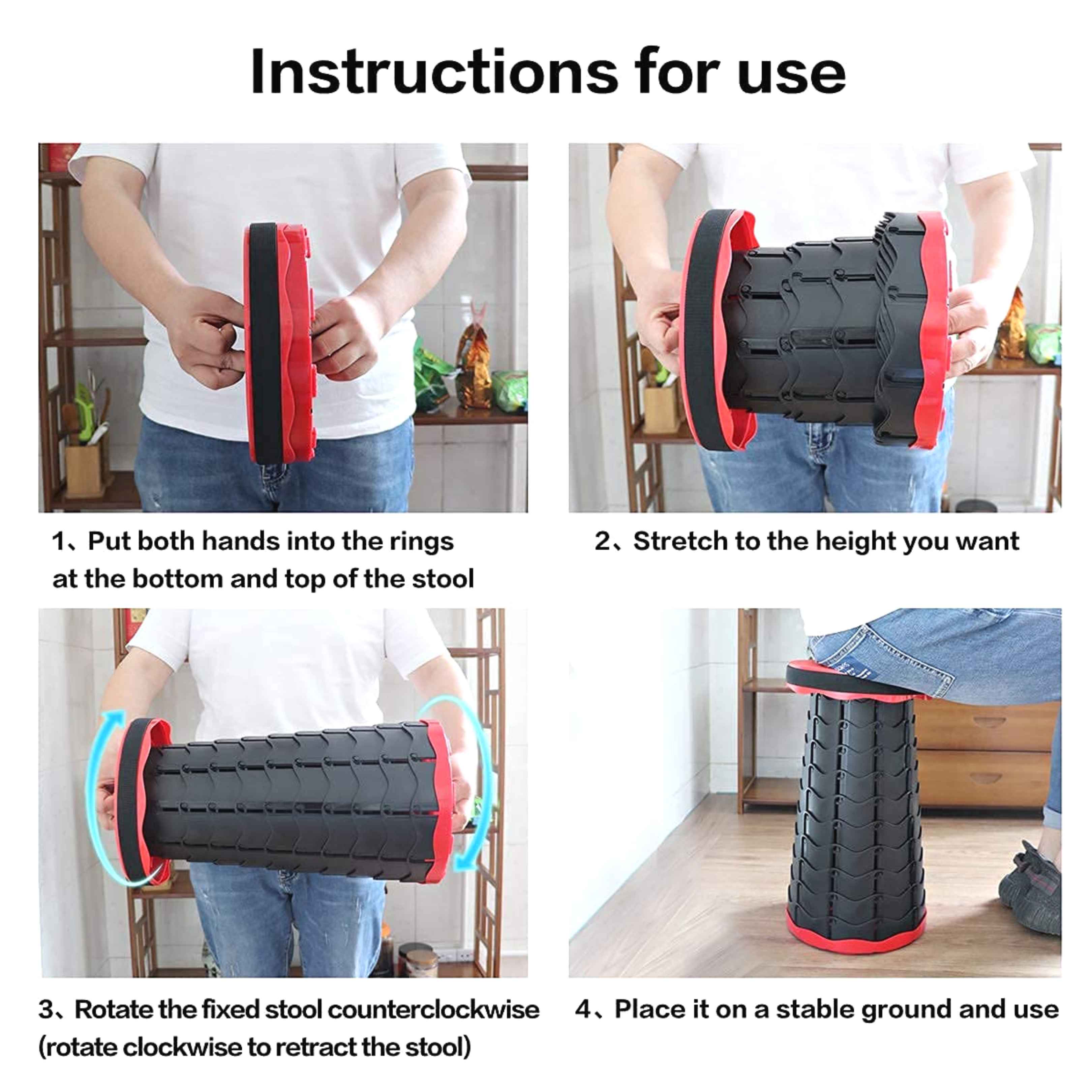 Instructions for use

1、Put both hands into the rings at the bottom and top of the stool

2、Stretch to the height you want

3、Rotate the fixed stool counterclockwise (rotate clockwise to retract the stool)

4、Place it on a stable ground and use