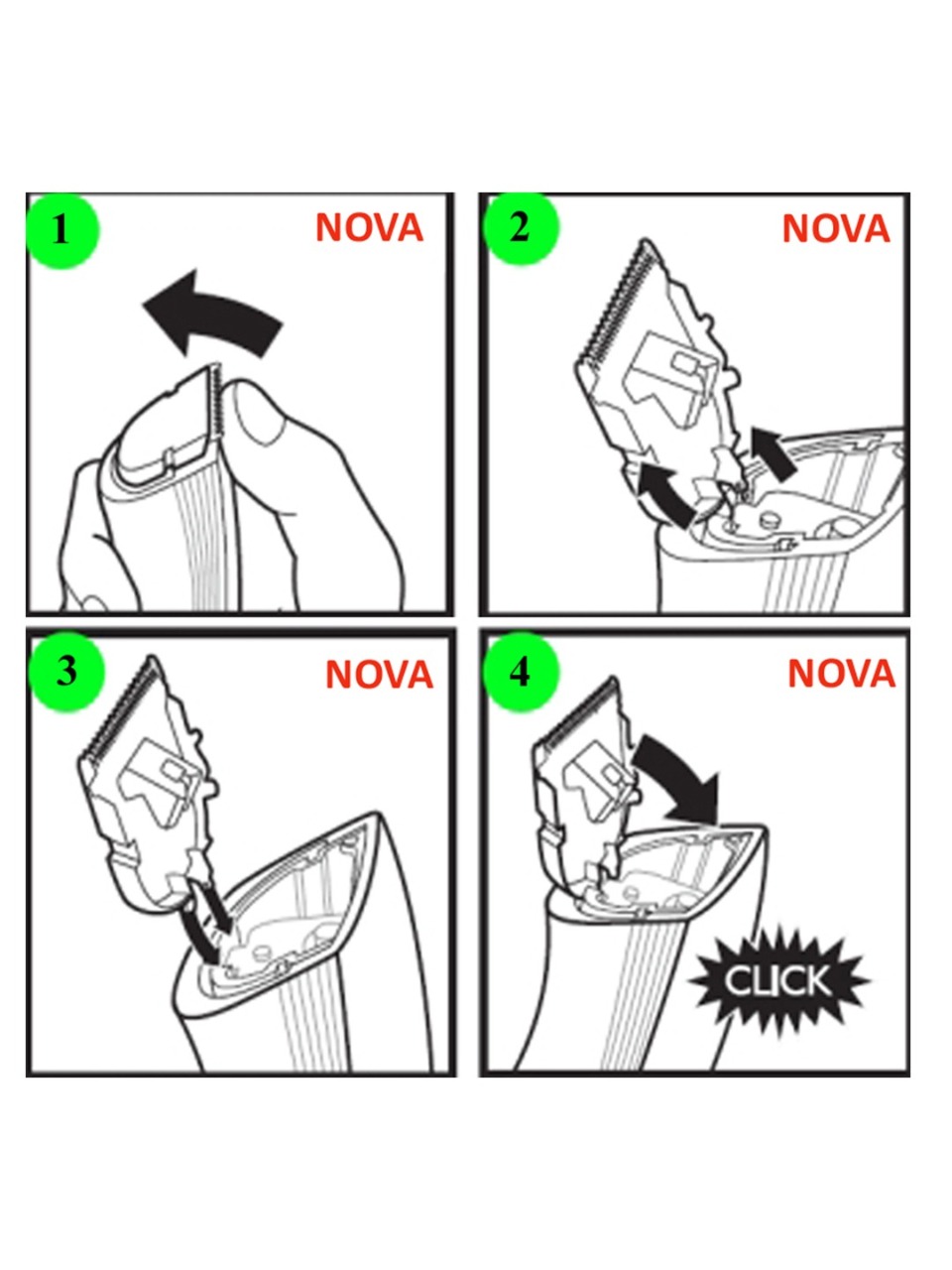 1 NOVA

2 NOVA

3 NOVA

4 NOVA

CLICK