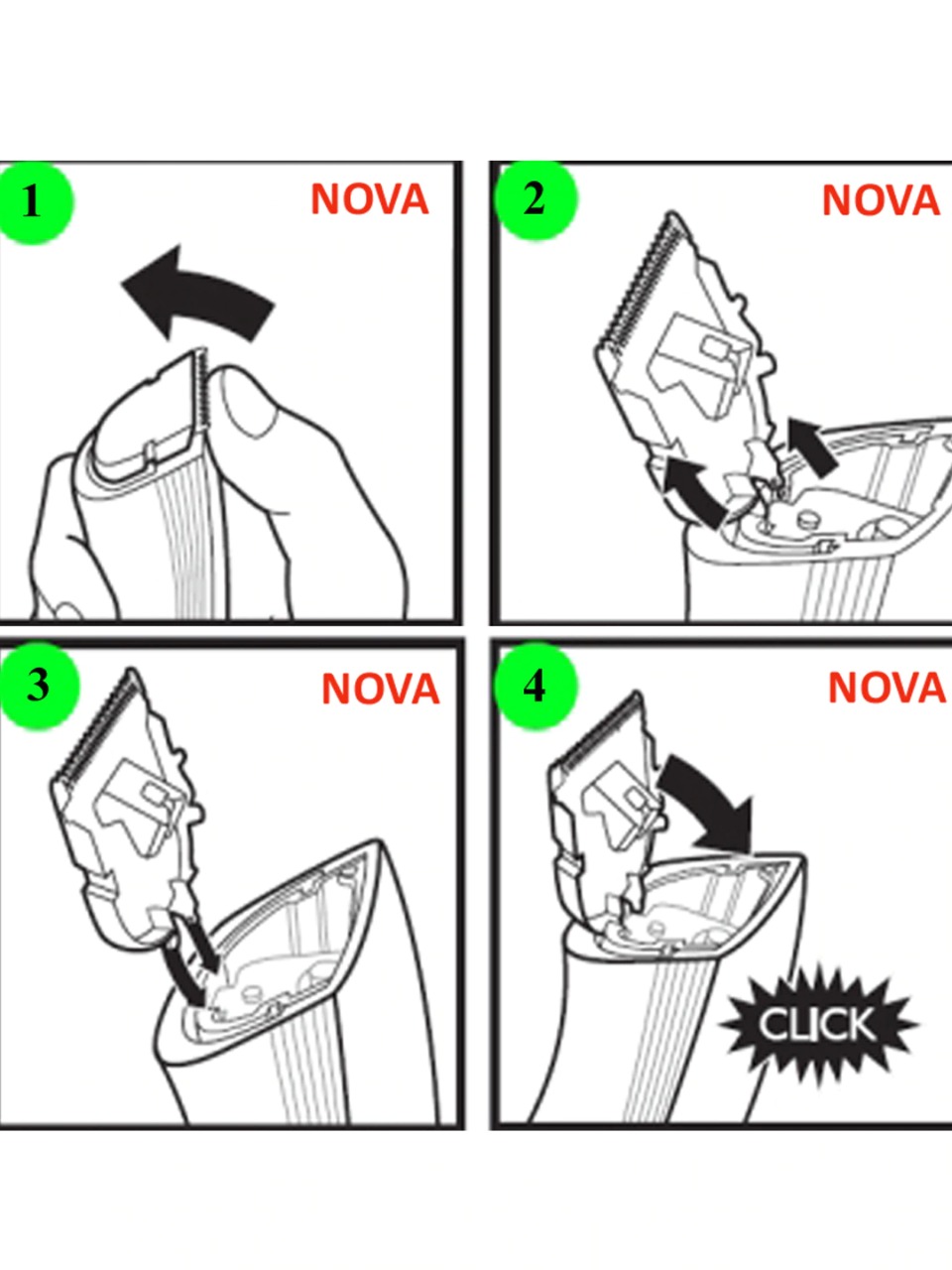 1 NOVA

2 NOVA

3 NOVA

4 NOVA

CLICK