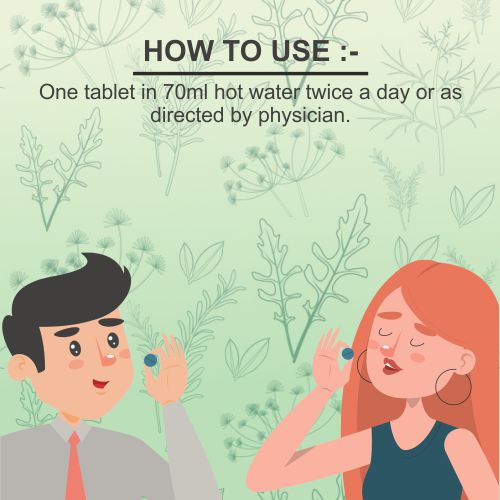 HOW TO USE :-

One tablet in 70ml hot water twice a day or as directed by physician.