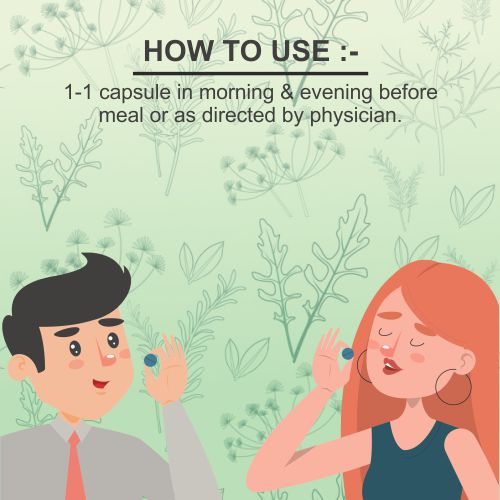 HOW TO USE :-

1-1 capsule in morning & evening before meal or as directed by physician.