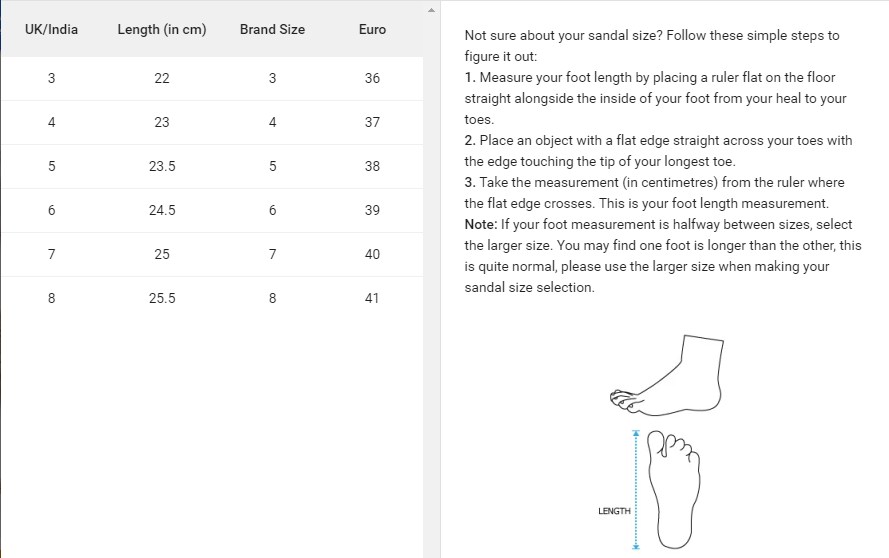 | UK/India | Length (in cm) | Brand Size | Euro |
|---|---|---|---|
| 3 | 22 | 3 | 36 |
| 4 | 23 | 4 | 37 |
| 5 | 23.5 | 5 | 38 |
| 6 | 24.5 | 6 | 39 |
| 7 | 25 | 7 | 40 |
| 8 | 25.5 | 8 | 41 |

Not sure about your sandal size? Follow these simple steps to figure it out:
1. Measure your foot length by placing a ruler flat on the floor straight alongside the inside of your foot from your heal to your toes.
2. Place an object with a flat edge straight across your toes with the edge touching the tip of your longest toe.
3. Take the measurement (in centimetres) from the ruler where the flat edge crosses. This is your foot length measurement.
Note: If your foot measurement is halfway between sizes, select the larger size. You may find one foot is longer than the other, this is quite normal, please use the larger size when making your sandal size selection.

LENGTH